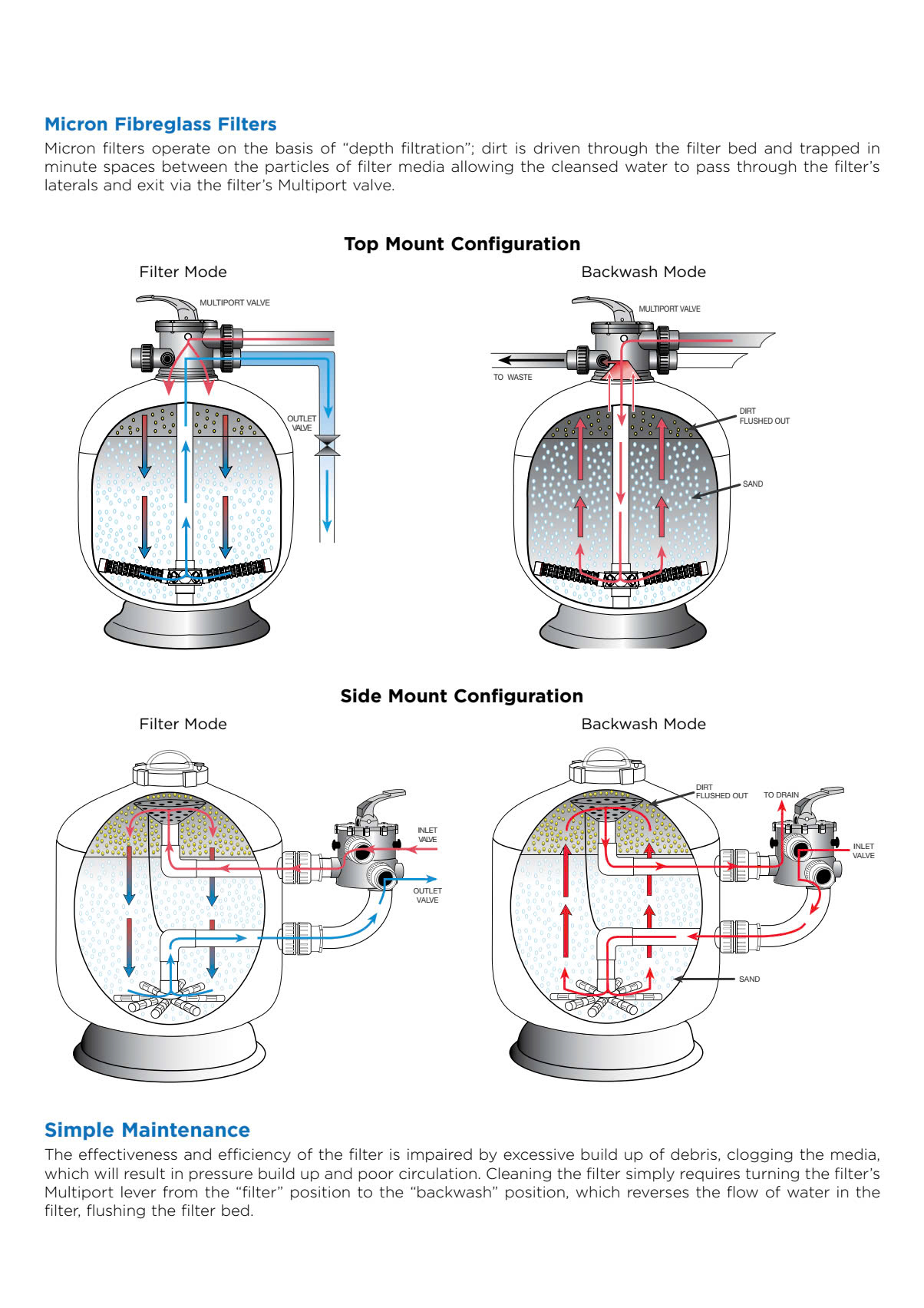 Micron Fibreglass Filters

Micron filters operate on the basis of “depth filtration”; dirt is driven through the filter bed and trapped in minute spaces between the particles of filter media allowing the cleansed water to pass through the filter’s laterals and exit via the filter’s Multiport valve.

Top Mount Configuration

Filter Mode

MULTIPORT VALVE

OUTLET VALVE

Backwash Mode

MULTIPORT VALVE

TO WASTE

DIRT FLUSHED OUT

SAND

Side Mount Configuration

Filter Mode

INLET VALVE

OUTLET VALVE

Backwash Mode

DIRT FLUSHED OUT

TO DRAIN

INLET VALVE

SAND

Simple Maintenance

The effectiveness and efficiency of the filter is impaired by excessive build up of debris, clogging the media, which will result in pressure build up and poor circulation. Cleaning the filter simply requires turning the filter’s Multiport lever from the “filter” position to the “backwash” position, which reverses the flow of water in the filter, flushing the filter bed.